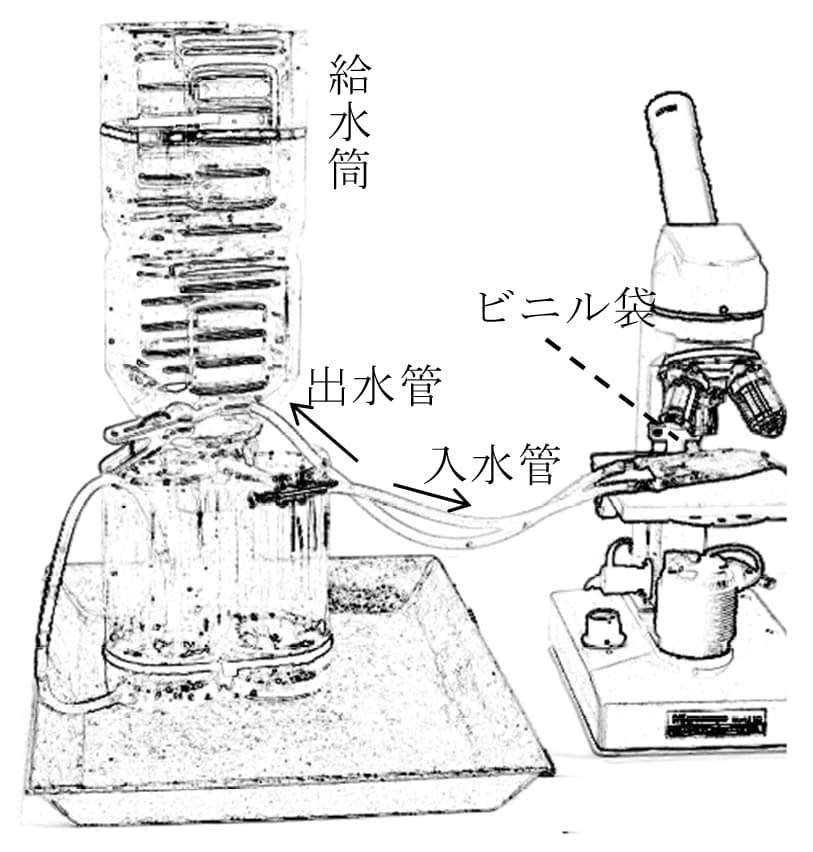 給水筒

ビニル袋

出水管

入水管